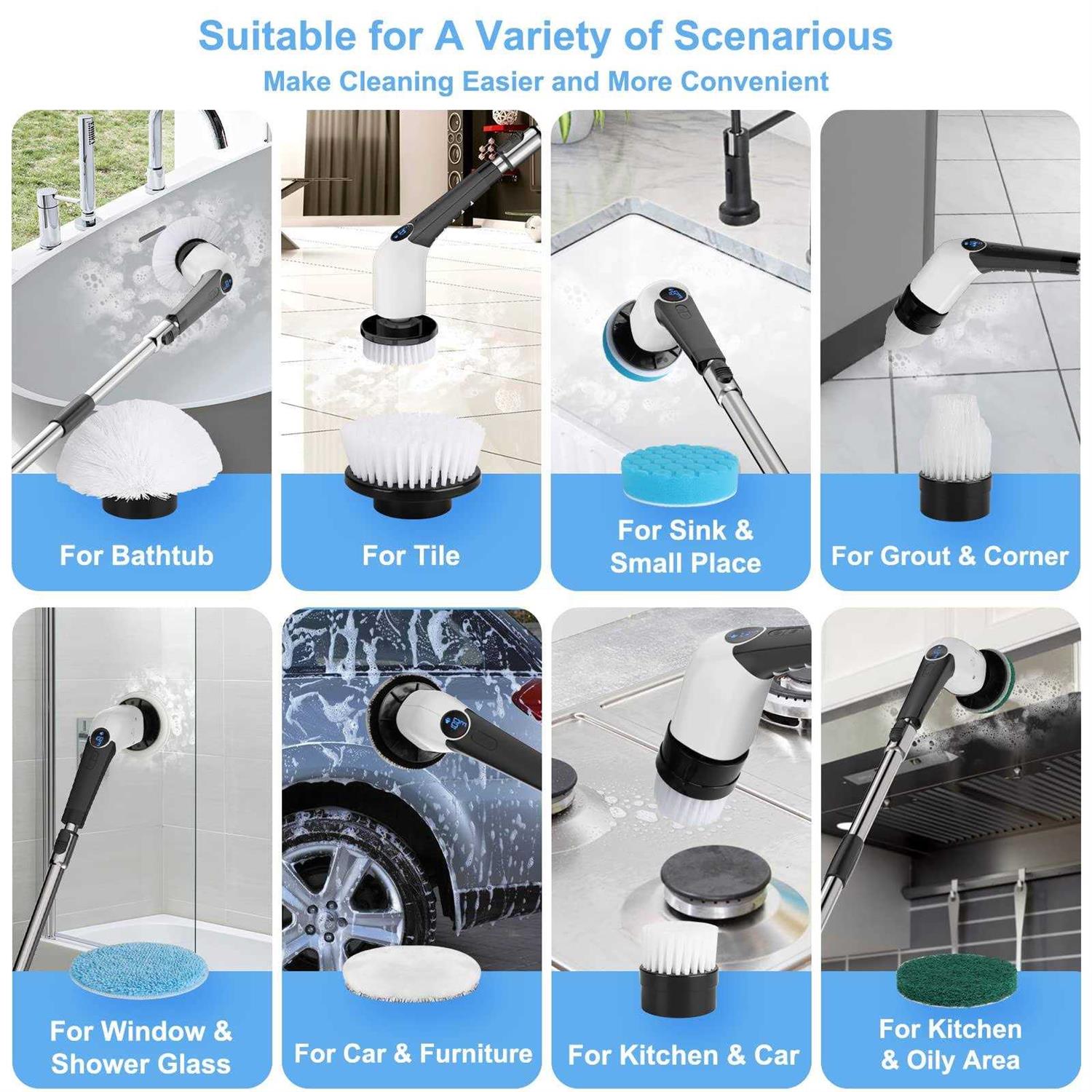 Suitable for A Variety of Scenarious
Make Cleaning Easier and More Convenient

For Bathtub

For Tile

For Sink & Small Place

For Grout & Corner

For Window & Shower Glass

For Car & Furniture

For Kitchen & Car

For Kitchen & Oily Area