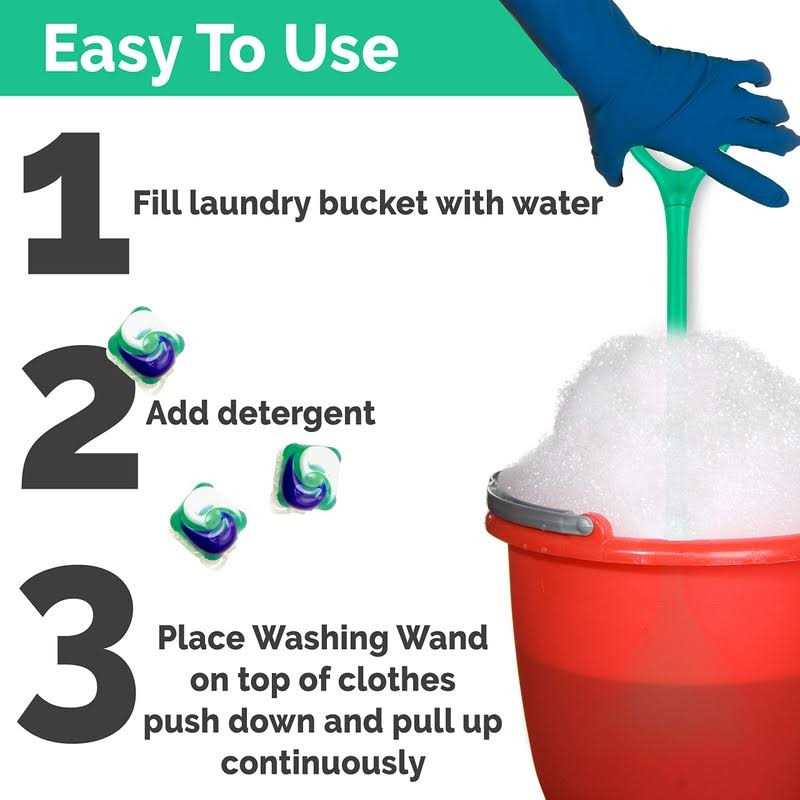 Easy To Use

1 Fill laundry bucket with water

2 Add detergent

3 Place Washing Wand on top of clothes push down and pull up continuously