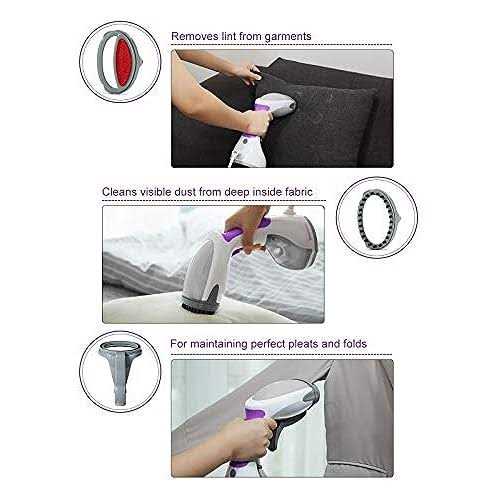 Removes lint from garments

Cleans visible dust from deep inside fabric

For maintaining perfect pleats and folds