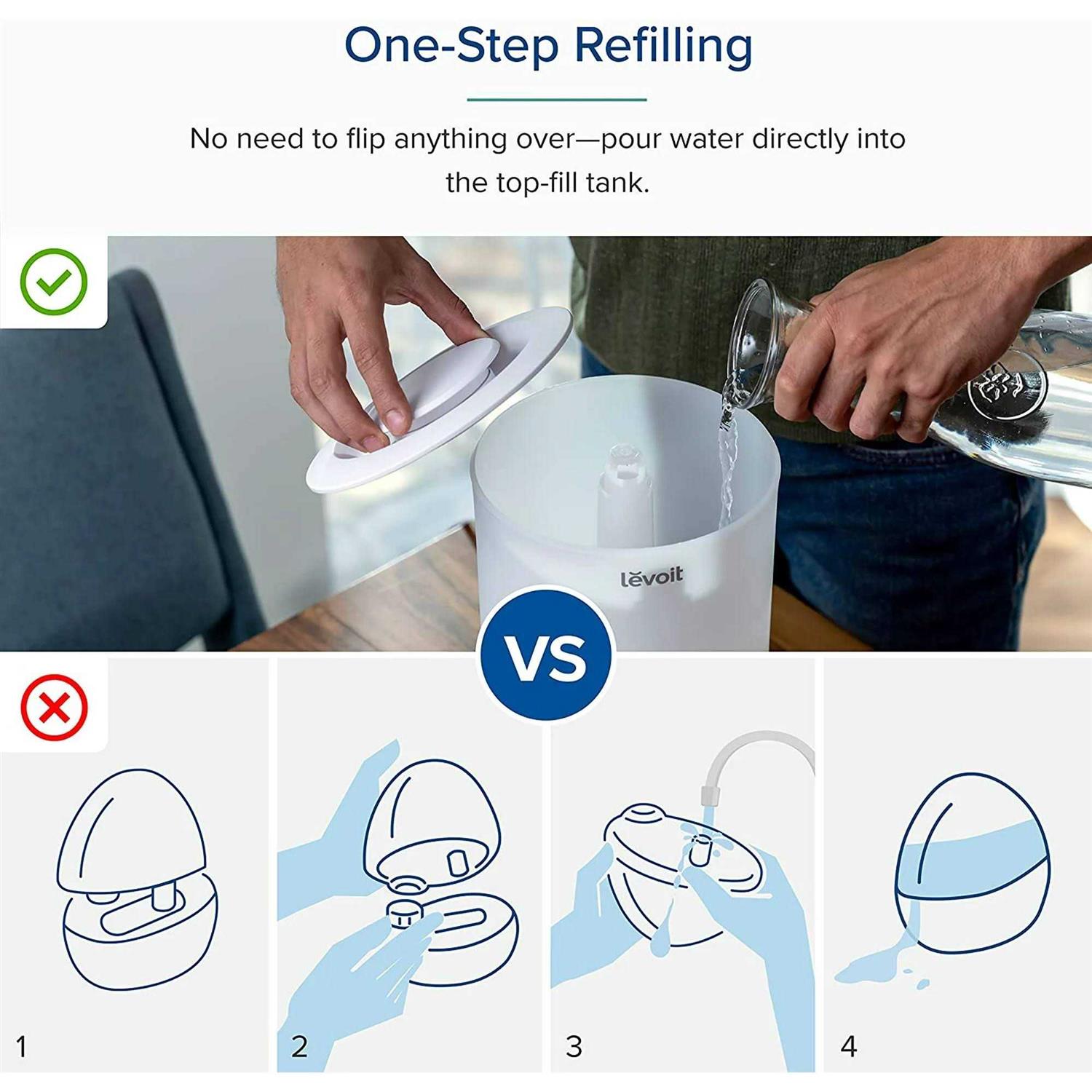 One-Step Refilling

No need to flip anything over—pour water directly into the top-fill tank.

levoit

VS

1

2

3

4