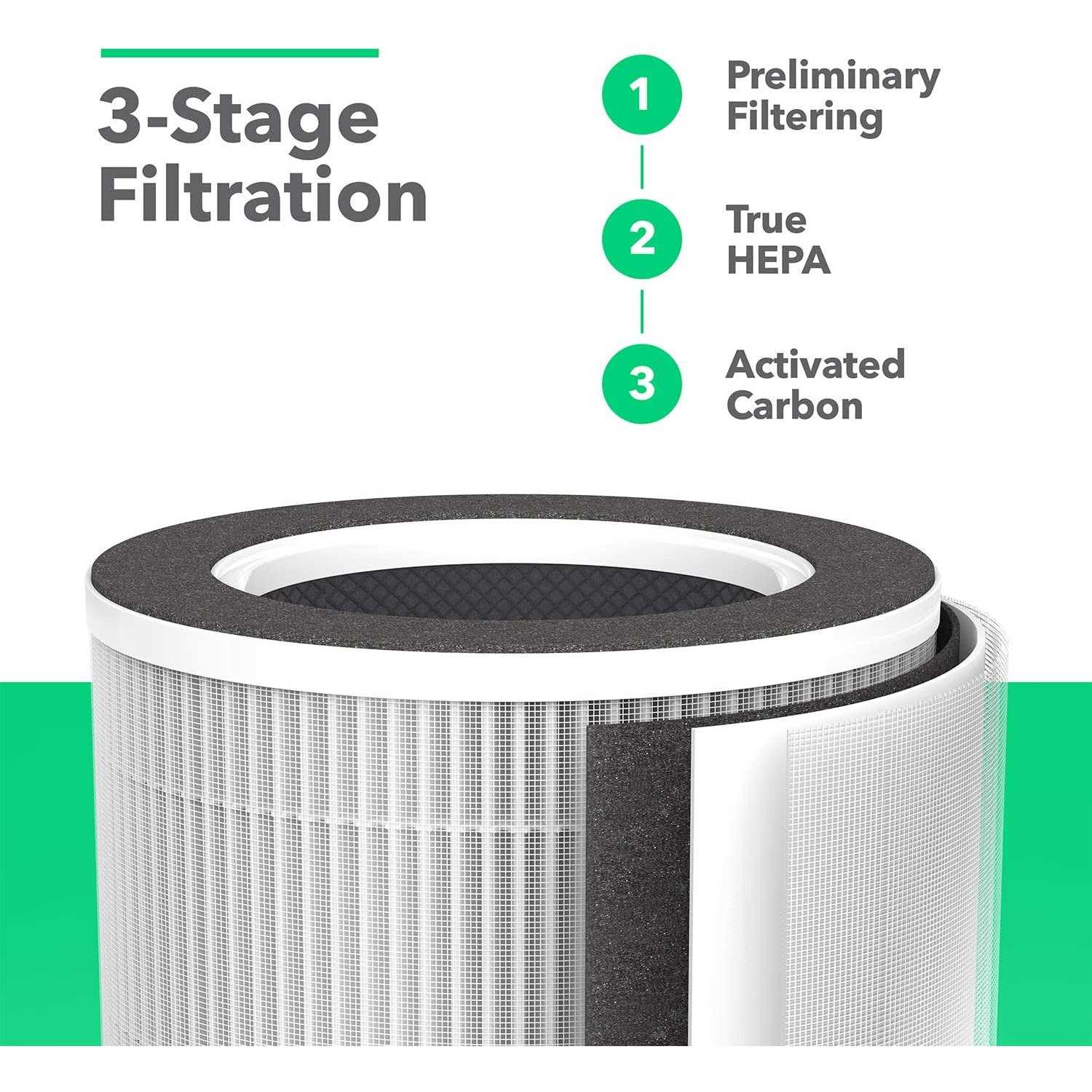 3-Stage Filtration

1 Preliminary Filtering

2 True HEPA

3 Activated Carbon