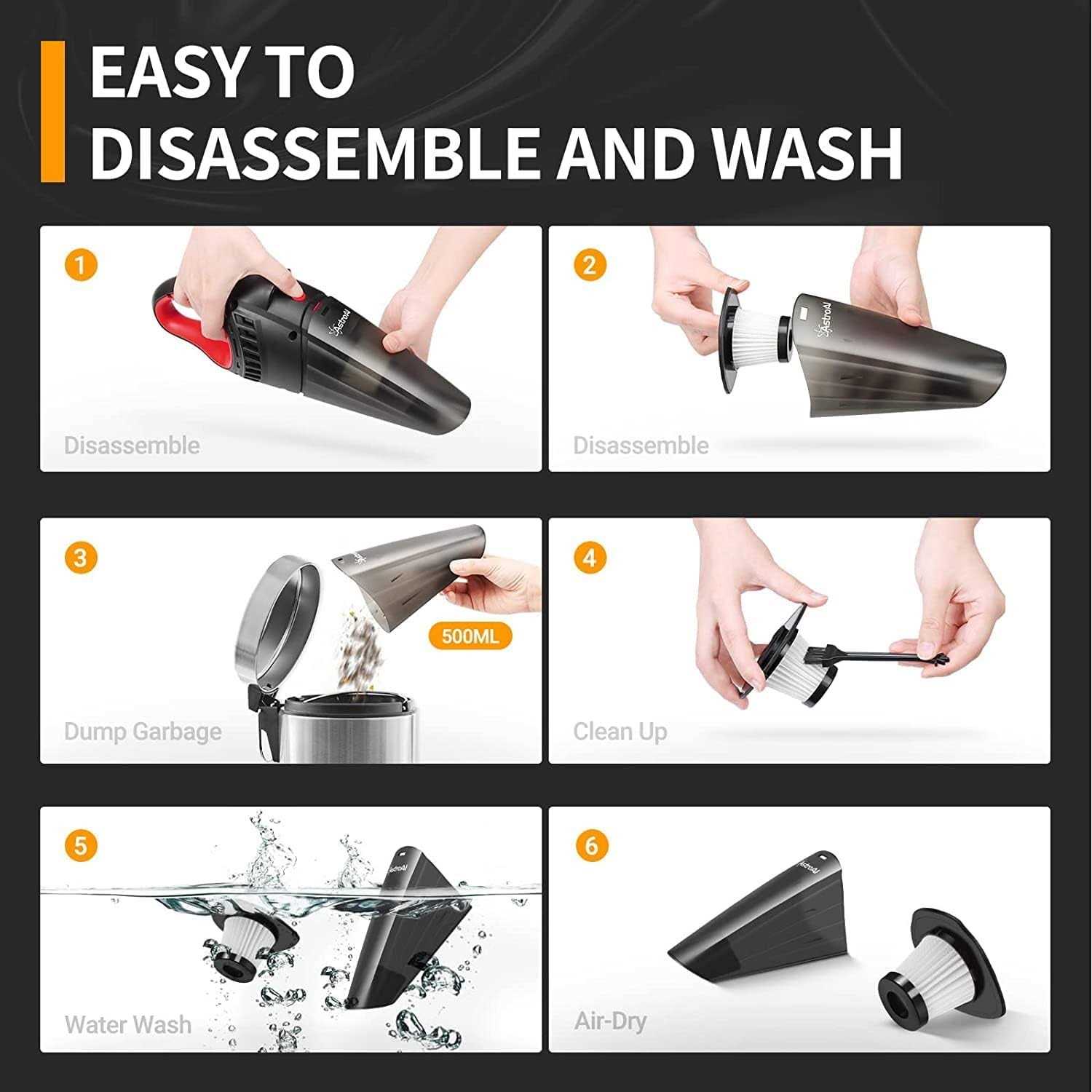 EASY TO
DISASSEMBLE AND WASH

1
AstroAI
Disassemble

2
AstroAI
Disassemble

3
500ML
Dump Garbage

4
Clean Up

5
AstroAI
Water Wash

6
AstroAI
Air-Dry