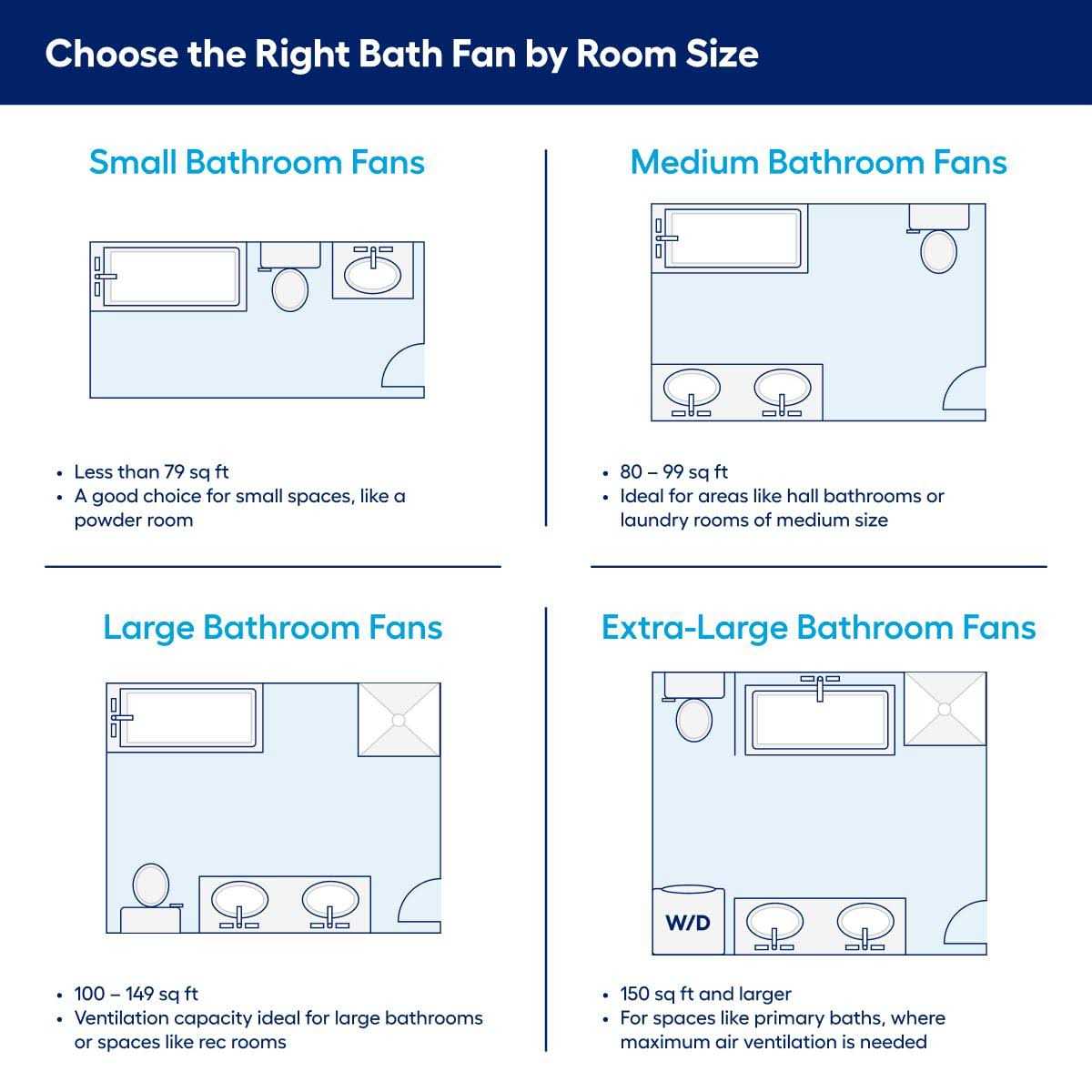 Choose the Right Bath Fan by Room Size

Small Bathroom Fans

• Less than 79 sq ft
• A good choice for small spaces, like a powder room

Medium Bathroom Fans

• 80 – 99 sq ft
• Ideal for areas like hall bathrooms or laundry rooms of medium size

Large Bathroom Fans

• 100 – 149 sq ft
• Ventilation capacity ideal for large bathrooms or spaces like rec rooms

Extra-Large Bathroom Fans

W/D

• 150 sq ft and larger
• For spaces like primary baths, where maximum air ventilation is needed