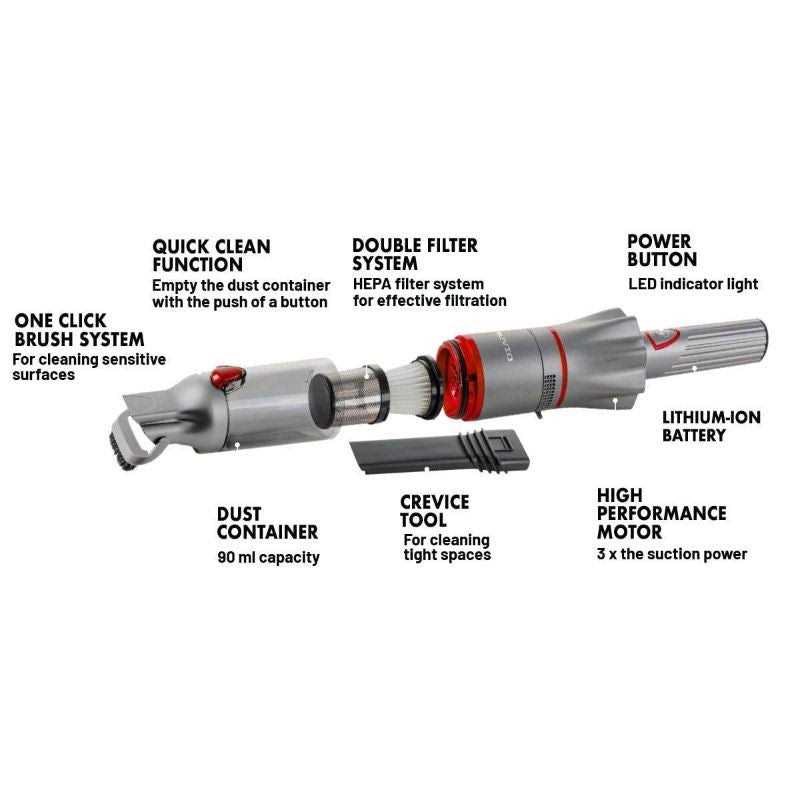 QUICK CLEAN FUNCTION
Empty the dust container with the push of a button

DOUBLE FILTER SYSTEM
HEPA filter system for effective filtration

POWER BUTTON
LED indicator light

ONE CLICK BRUSH SYSTEM
For cleaning sensitive surfaces

LITHIUM-ION BATTERY

DUST CONTAINER
90 ml capacity

CREVICE TOOL
For cleaning tight spaces

HIGH PERFORMANCE MOTOR
3 x the suction power