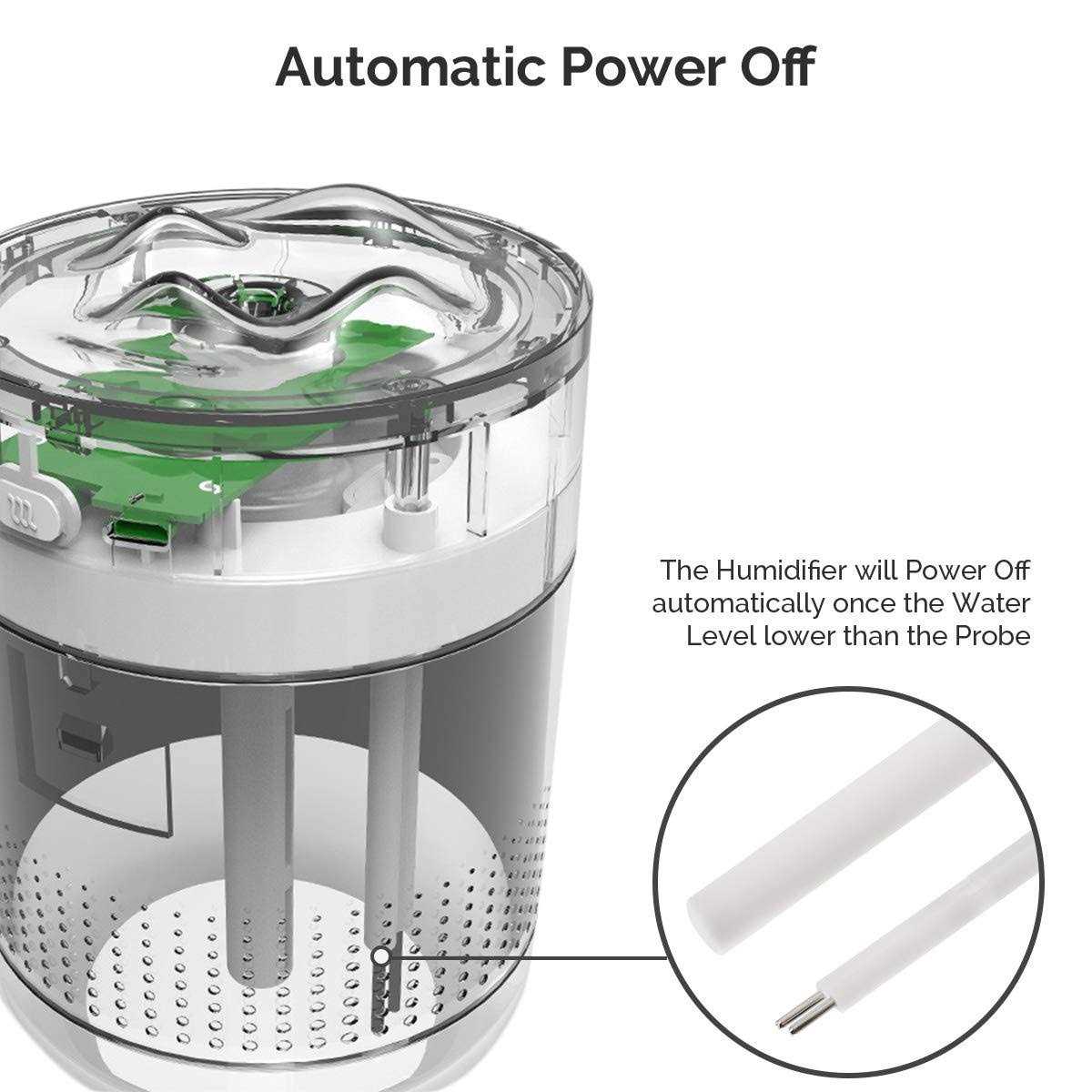 Automatic Power Off

The Humidifier will Power Off automatically once the Water Level lower than the Probe