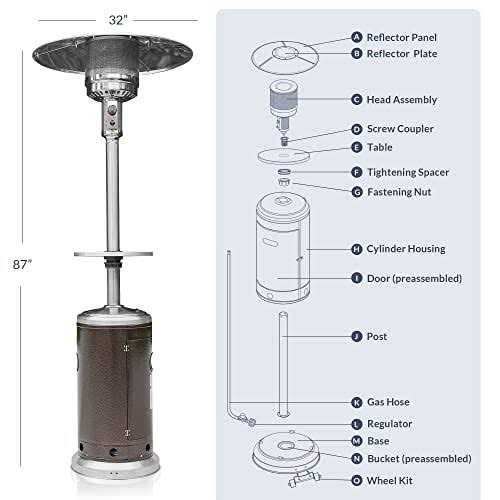 32"

87"

A Reflector Panel
B Reflector Plate
C Head Assembly
D Screw Coupler
E Table
F Tightening Spacer
G Fastening Nut
H Cylinder Housing
I Door (preassembled)
J Post
K Gas Hose
L Regulator
M Base
N Bucket (preassembled)
O Wheel Kit