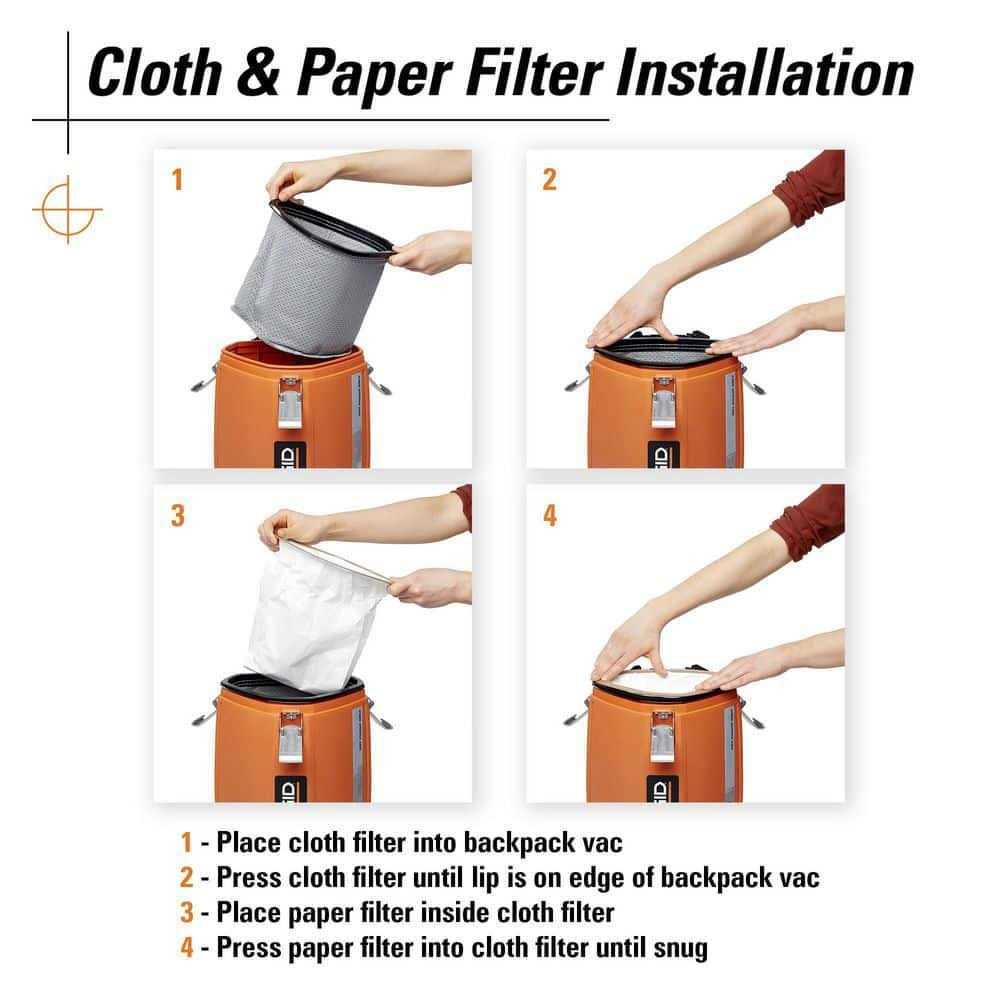 Cloth & Paper Filter Installation

1

2

3

4

1 - Place cloth filter into backpack vac
2 - Press cloth filter until lip is on edge of backpack vac
3 - Place paper filter inside cloth filter
4 - Press paper filter into cloth filter until snug